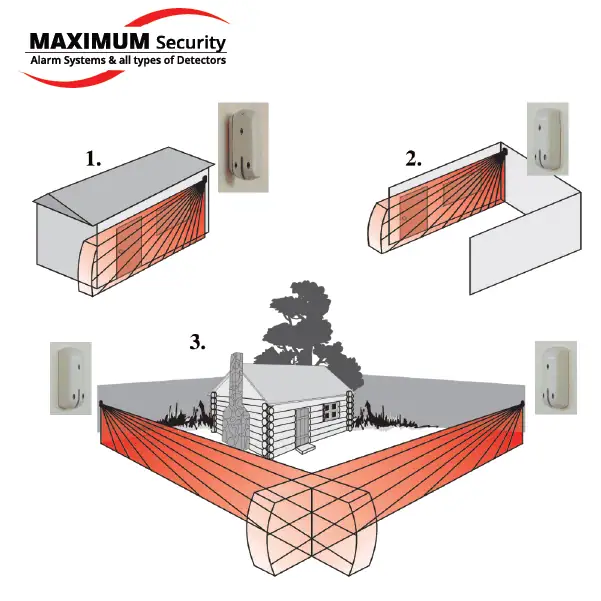 MAXIMUM Security
Alarm Systems & all types of Detectors

1.

2.

3.