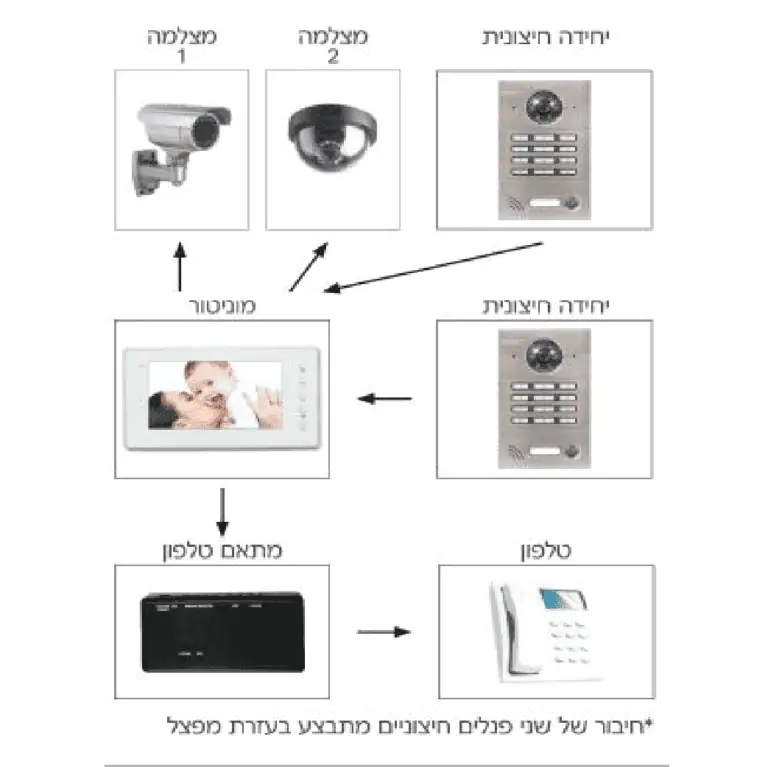 יחידה חיצונית

מצלמה
2

מצלמה
1

יחידה חיצונית

מוניטור

טלפון

מתאם טלפון

*חיבור של שני פנלים חיצוניים מתבצע בעזרת מפצל